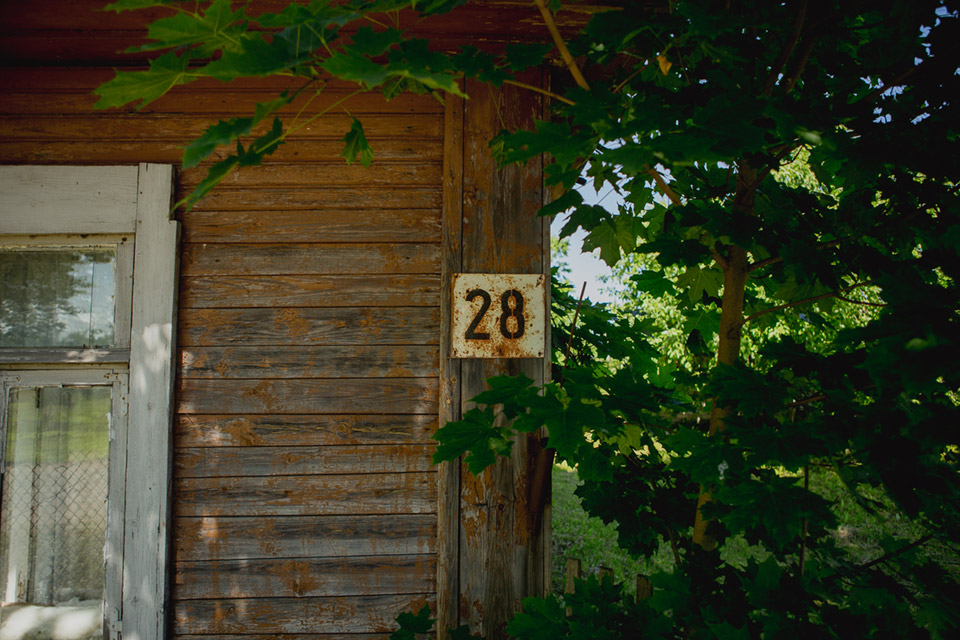 28